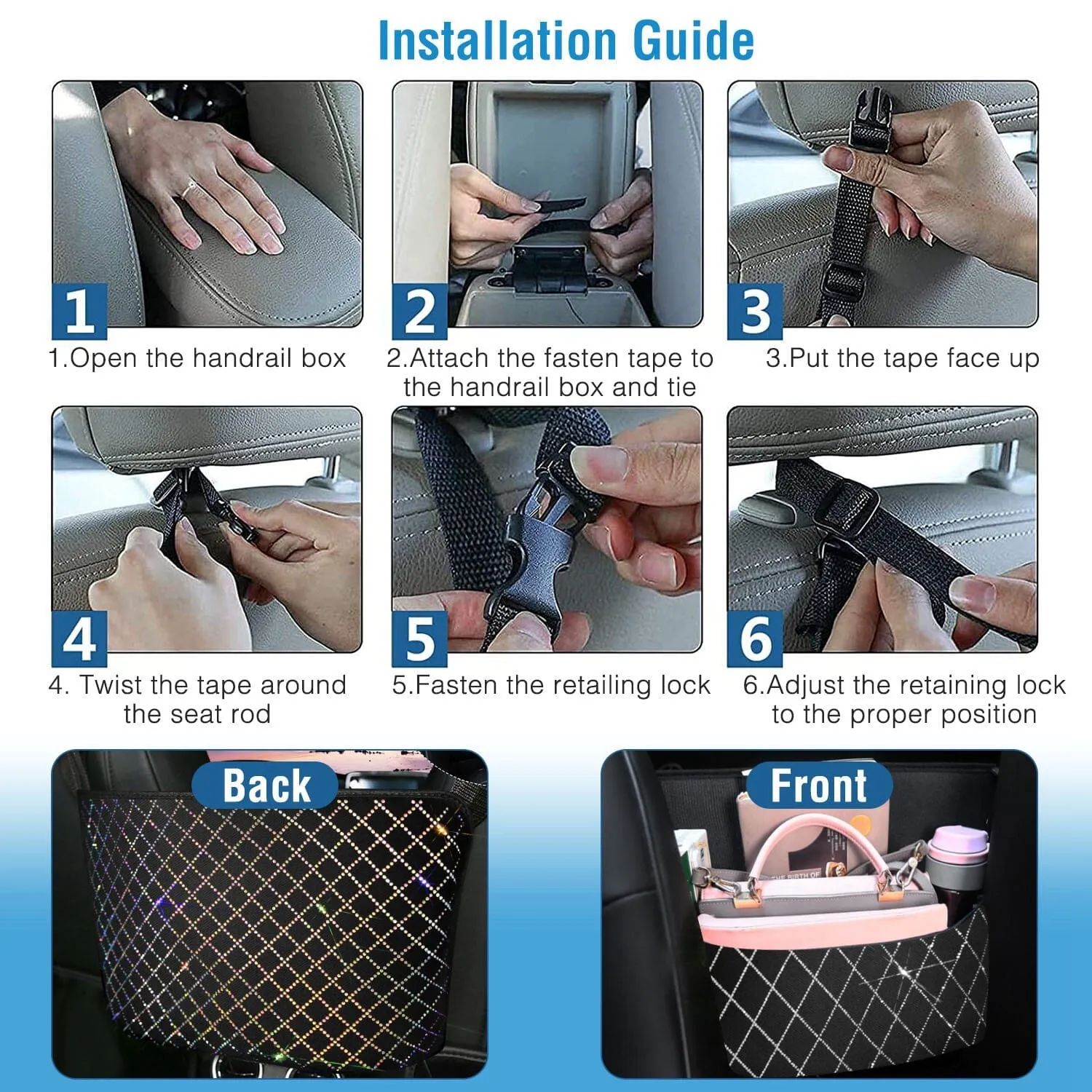 Installation Guide

1

1.Open the handrail box

2

2.Attach the fasten tape to the handrail box and tie

3

3.Put the tape face up

4

4. Twist the tape around the seat rod

5

5.Fasten the retailing lock

6

6.Adjust the retaining lock to the proper position

Back

Front